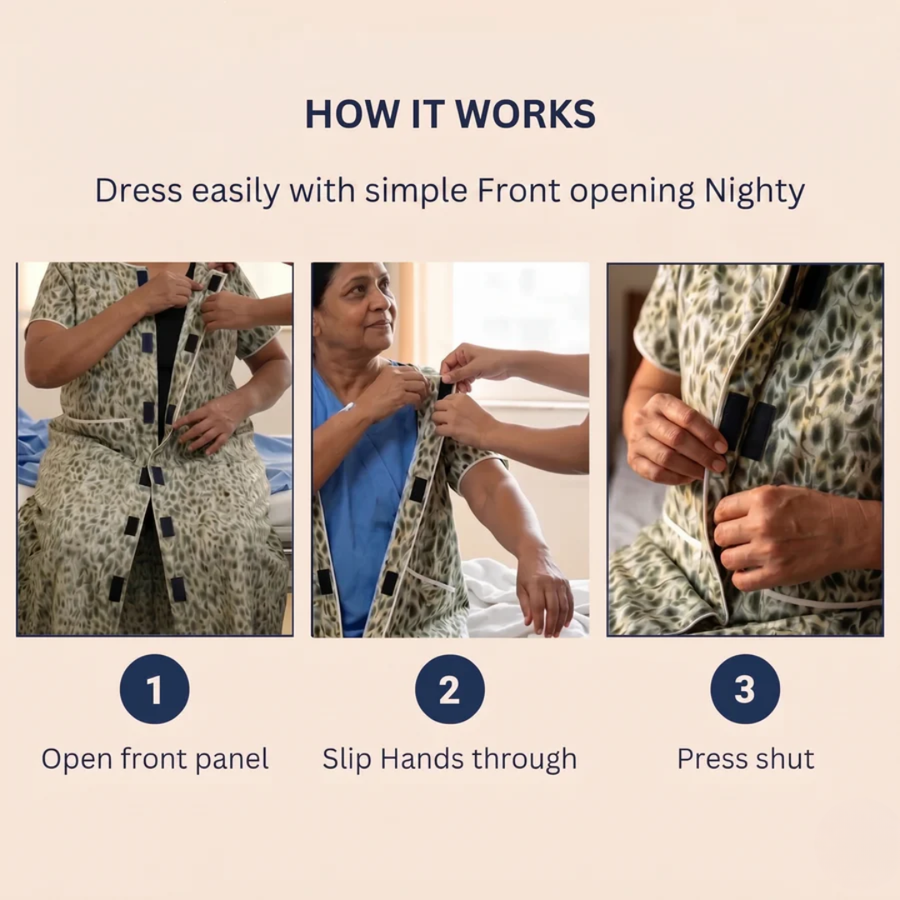 HOW IT WORKS

Dress easily with simple Front opening Nighty

1

Open front panel

2

Slip Hands through

3

Press shut