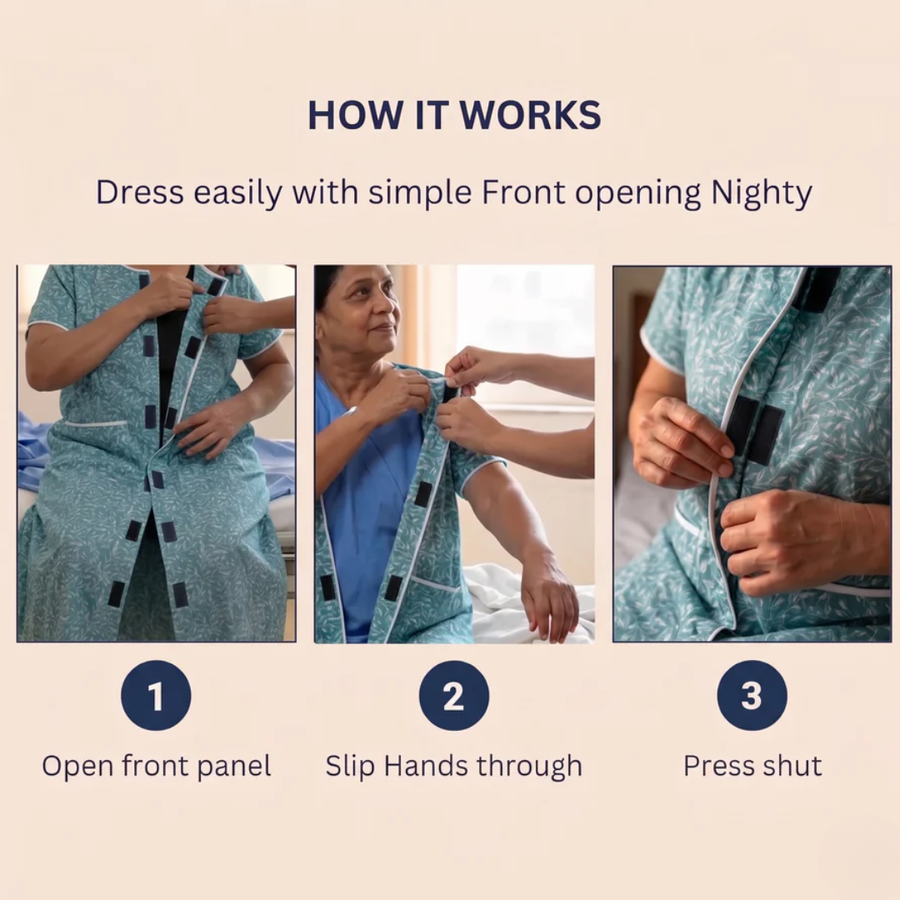 HOW IT WORKS

Dress easily with simple Front opening Nighty

1
Open front panel

2
Slip Hands through

3
Press shut