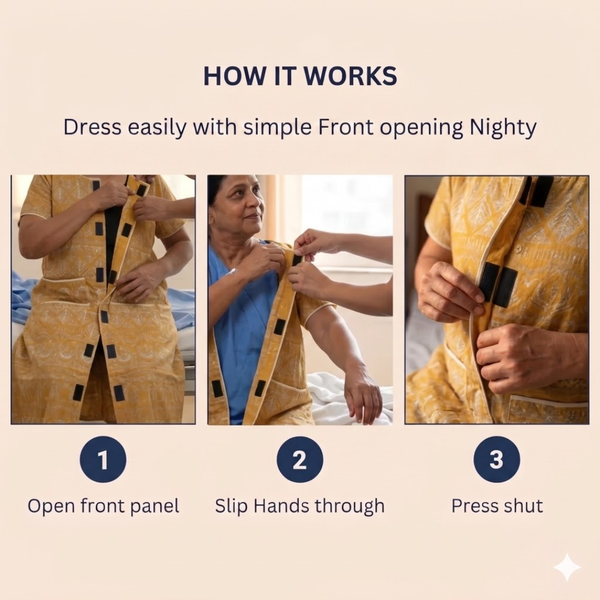 HOW IT WORKS

Dress easily with simple Front opening Nighty

1

Open front panel

2

Slip Hands through

3

Press shut