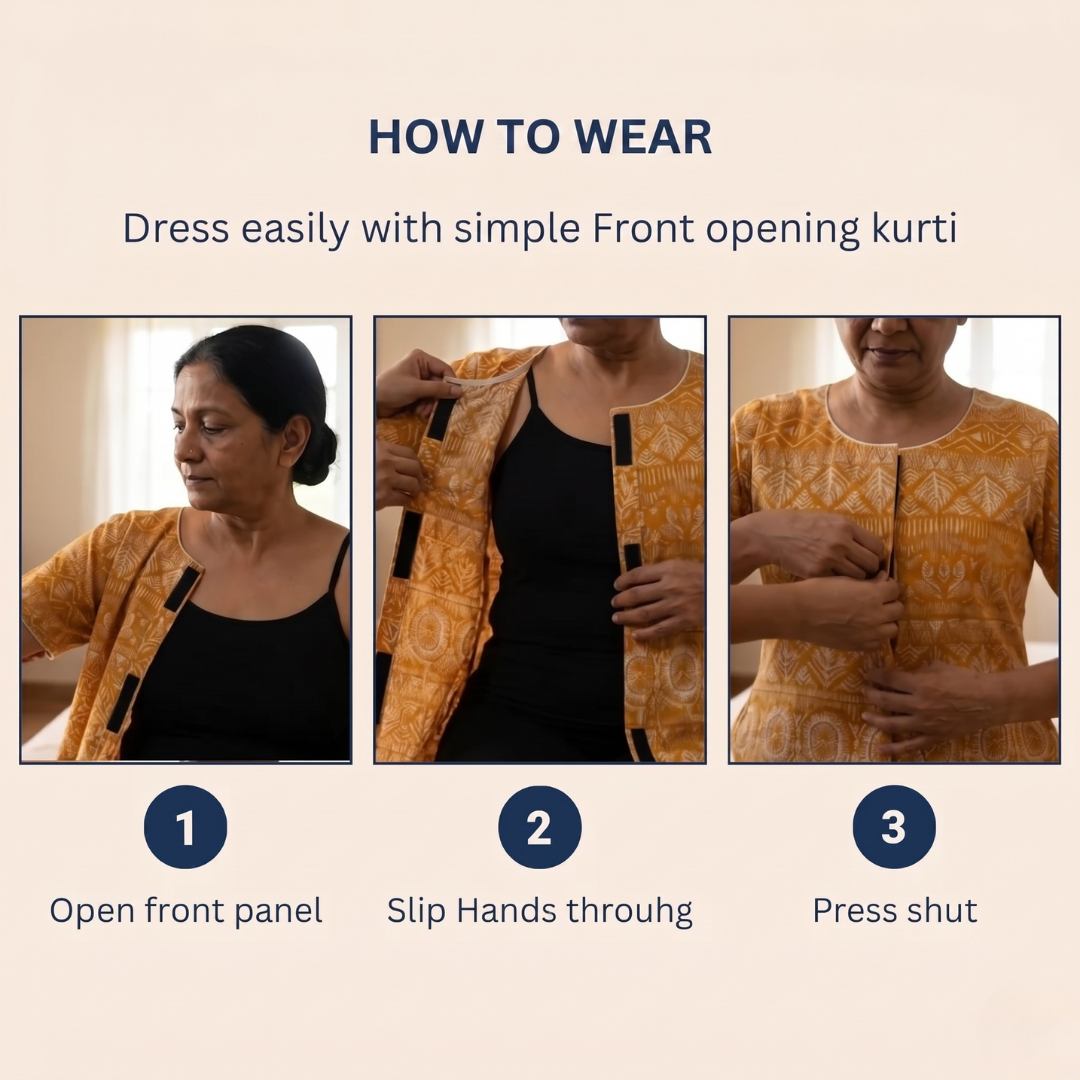 HOW TO WEAR

Dress easily with simple Front opening kurti

1

Open front panel

2

Slip Hands throuhg

3

Press shut